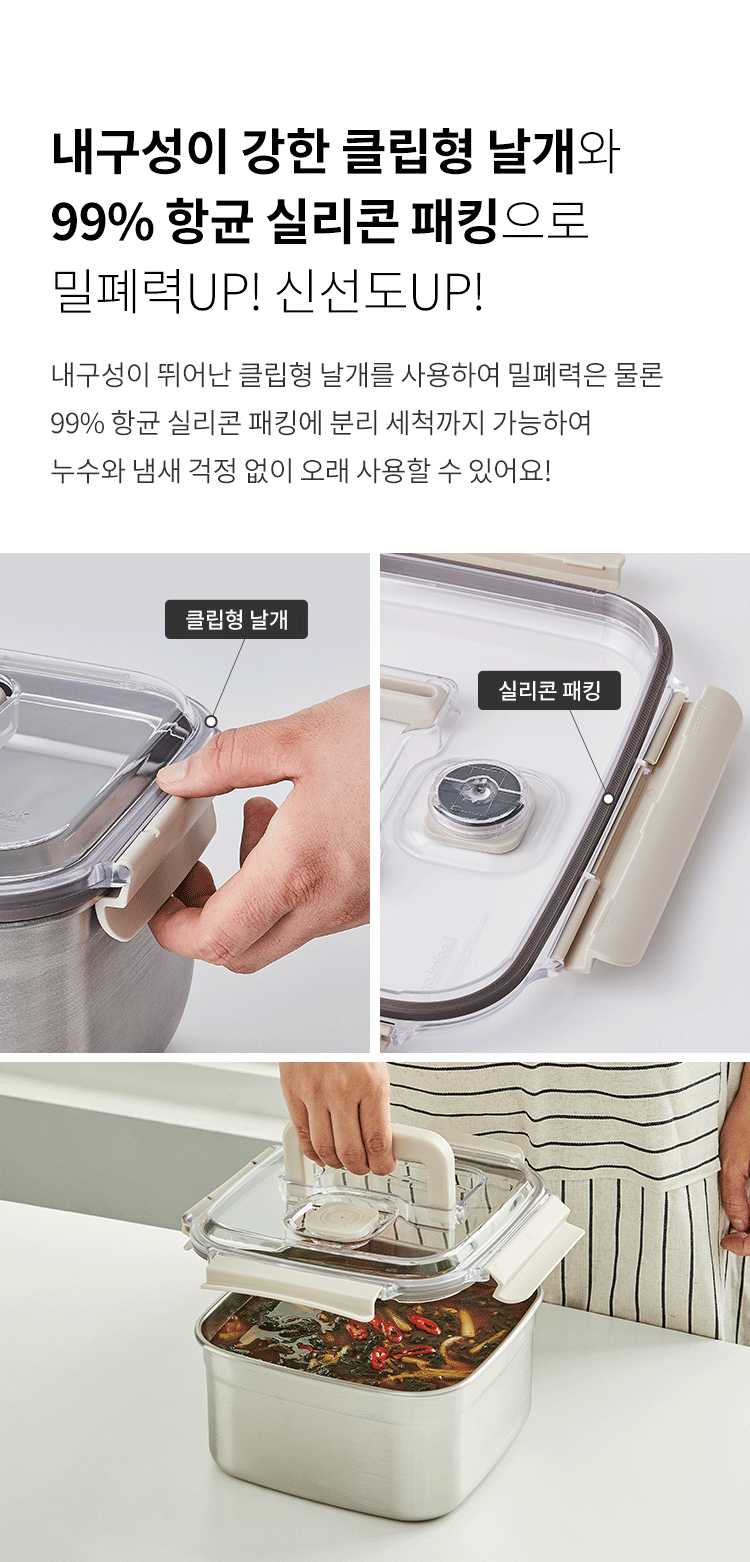 내구성이 강한 클립형 날개와
99% 항균 실리콘 패킹으로
밀폐력UP! 신선도UP!

내구성이 뛰어난 클립형 날개를 사용하여 밀폐력은 물론
99% 항균 실리콘 패킹에 분리 세척까지 가능하여
누수와 냄새 걱정 없이 오래 사용할 수 있어요!

클립형 날개

실리콘 패킹