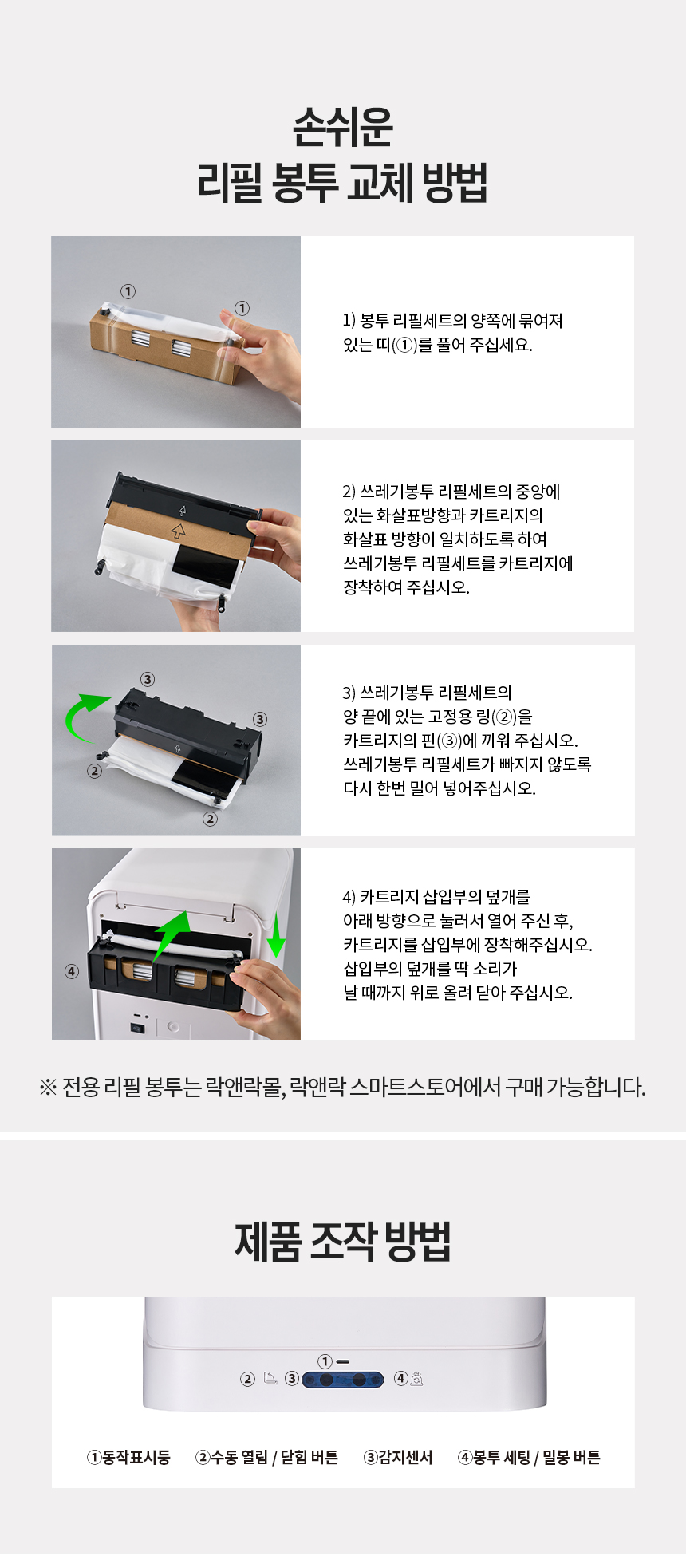 손쉬운
리필 봉투 교체 방법

①
①

1) 봉투 리필세트의 양쪽에 묶여져 있는 띠(①)를 풀어 주십세요.

2) 쓰레기봉투 리필세트의 중앙에 있는 화살표방향과 카트리지의 화살표 방향이 일치하도록 하여 쓰레기봉투 리필세트를 카트리지에 장착하여 주십시오.

③
③
②
②

3) 쓰레기봉투 리필세트의 양 끝에 있는 고정용 링(②)을 카트리지의 핀(③)에 끼워 주십시오. 쓰레기봉투 리필세트가 빠지지 않도록 다시 한번 밀어 넣어주십시오.

④

4) 카트리지 삽입부의 덮개를 아래 방향으로 눌러서 열어 주신 후, 카트리지를 삽입부에 장착해주십시오. 삽입부의 덮개를 딱 소리가 날 때까지 위로 올려 닫아 주십시오.

※ 전용 리필 봉투는 락앤락몰, 락앤락 스마트스토어에서 구매 가능합니다.

제품 조작 방법

①
② ③ ④

①동작표시등 ②수동 열림 / 닫힘 버튼 ③감지센서 ④봉투 세팅 / 밀봉 버튼