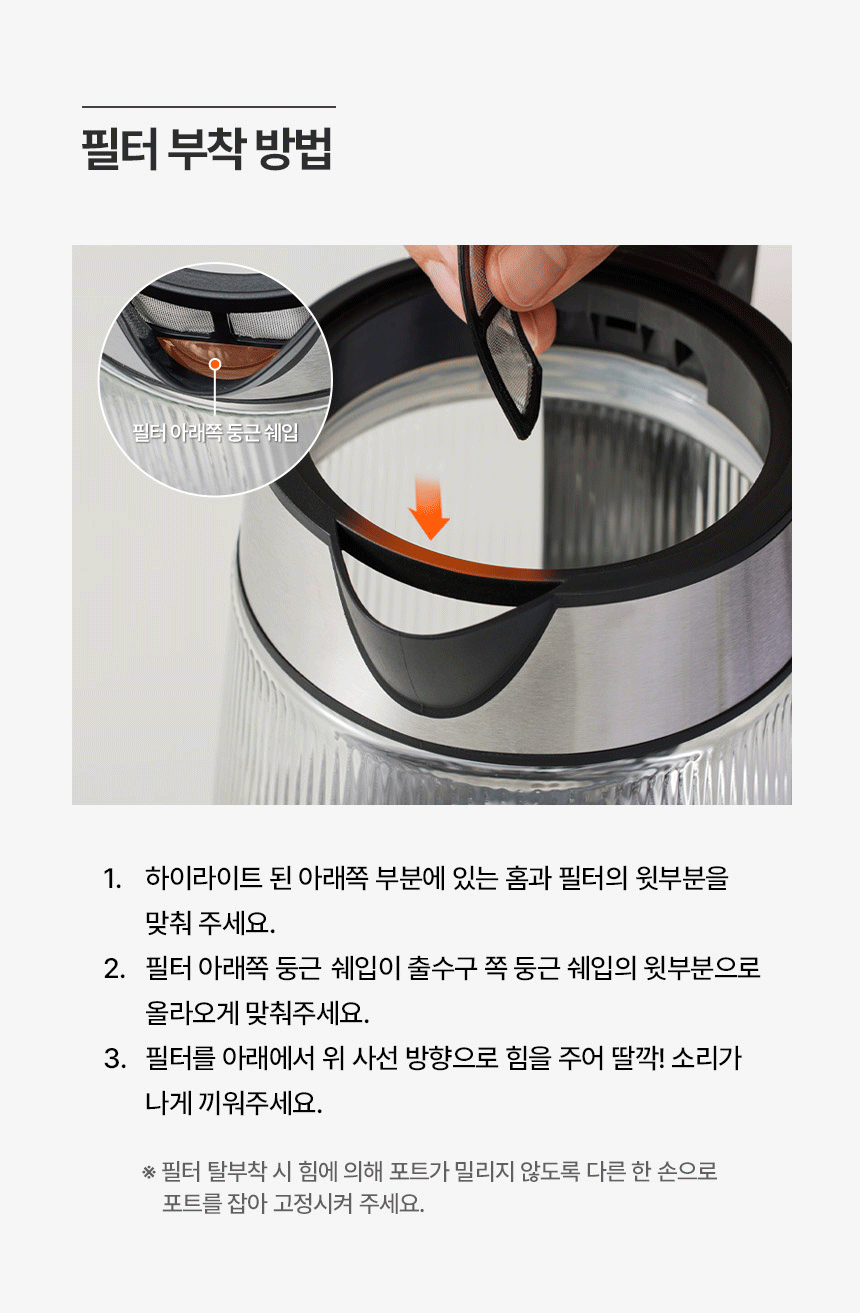 필터 부착 방법

필터 아래쪽 둥근 쉐입

1. 하이라이트 된 아래쪽 부분에 있는 홈과 필터의 윗부분을 맞춰 주세요.
2. 필터 아래쪽 둥근 쉐입이 출수구 쪽 둥근 쉐입의 윗부분으로 올라오게 맞춰주세요.
3. 필터를 아래에서 위 사선 방향으로 힘을 주어 딸깍! 소리가 나게 끼워주세요.

※ 필터 탈부착 시 힘에 의해 포트가 밀리지 않도록 다른 한 손으로 포트를 잡아 고정시켜 주세요.