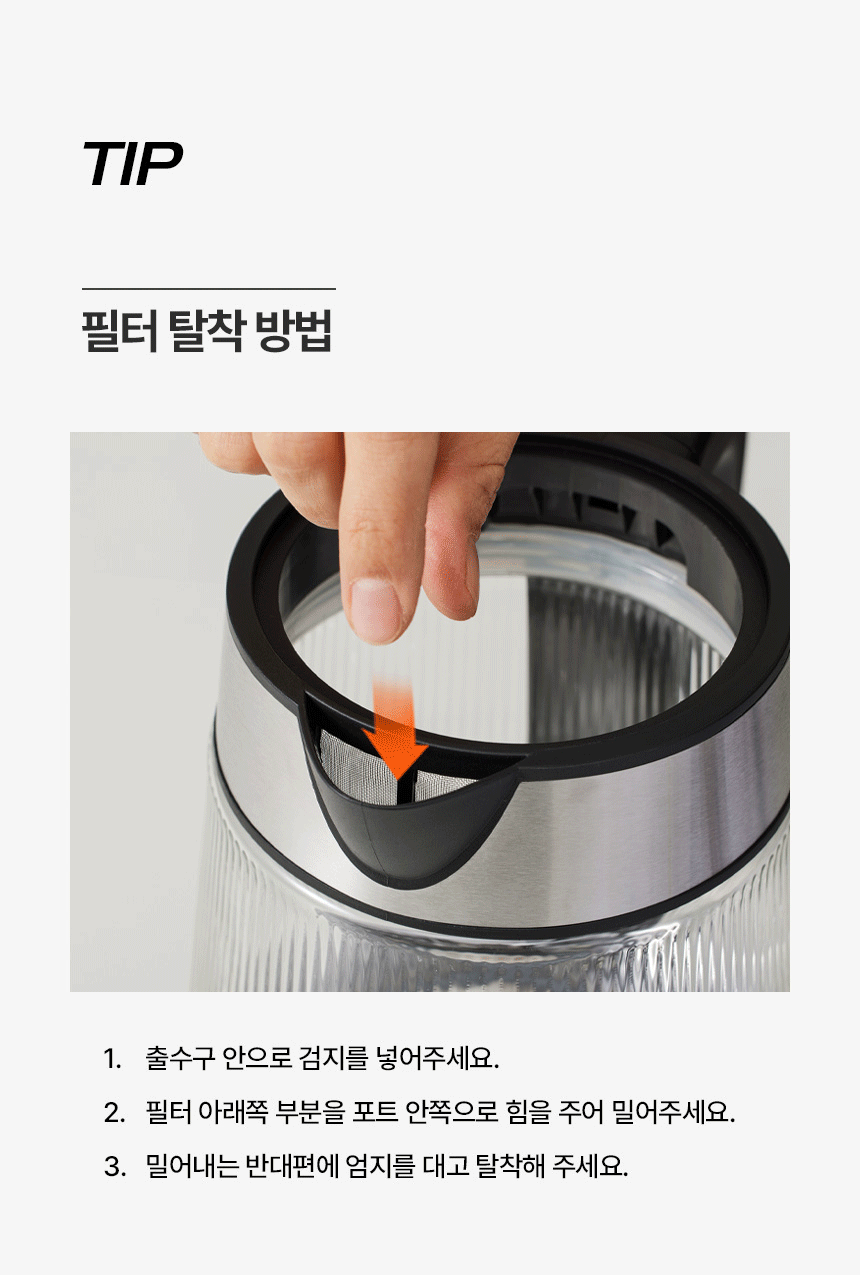 TIP

필터 탈착 방법

1. 출수구 안으로 검지를 넣어주세요.

2. 필터 아래쪽 부분을 포트 안쪽으로 힘을 주어 밀어주세요.

3. 밀어내는 반대편에 엄지를 대고 탈착해 주세요.